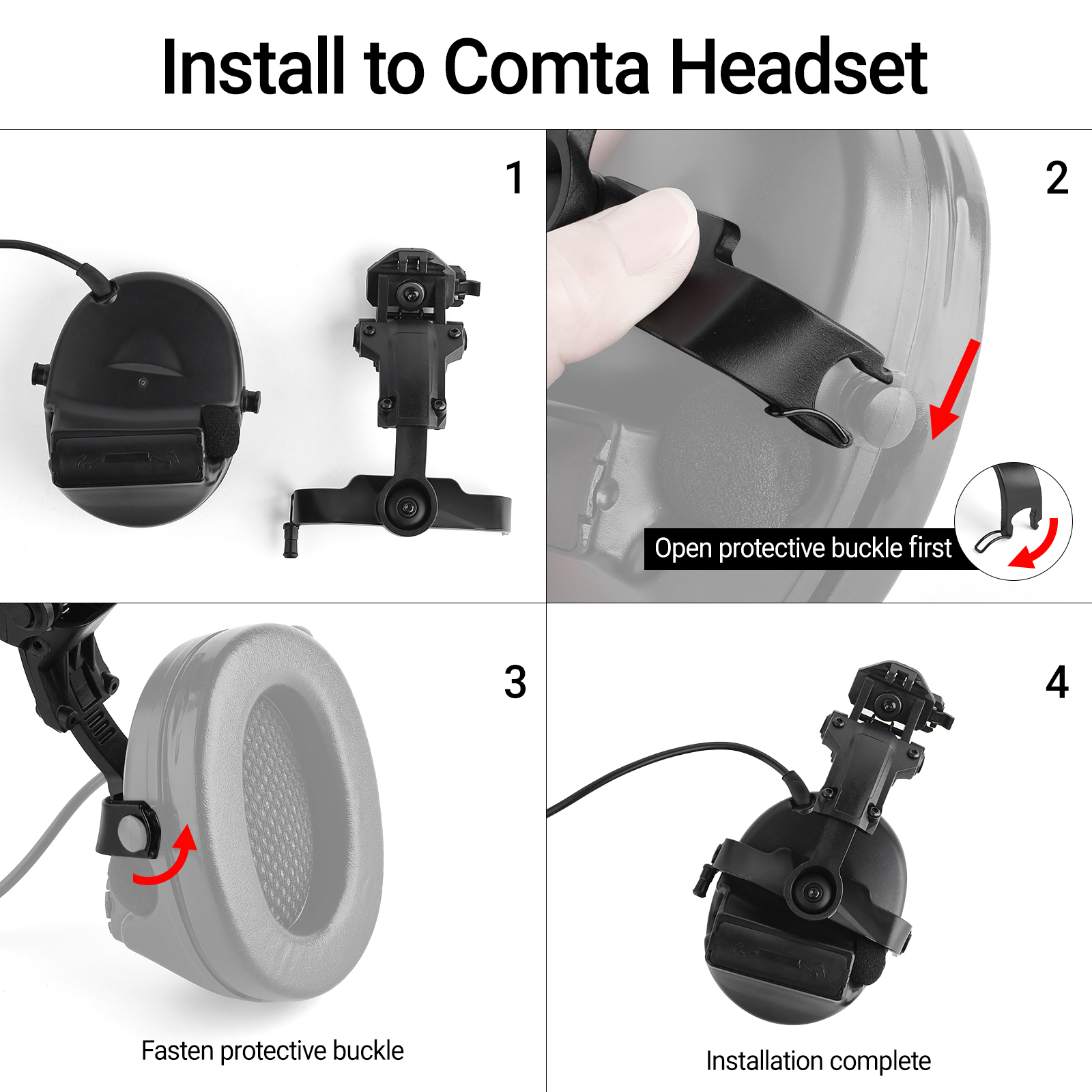 Install to Comta Headset

1

2

Open protective buckle first

3

Fasten protective buckle

4

Installation complete